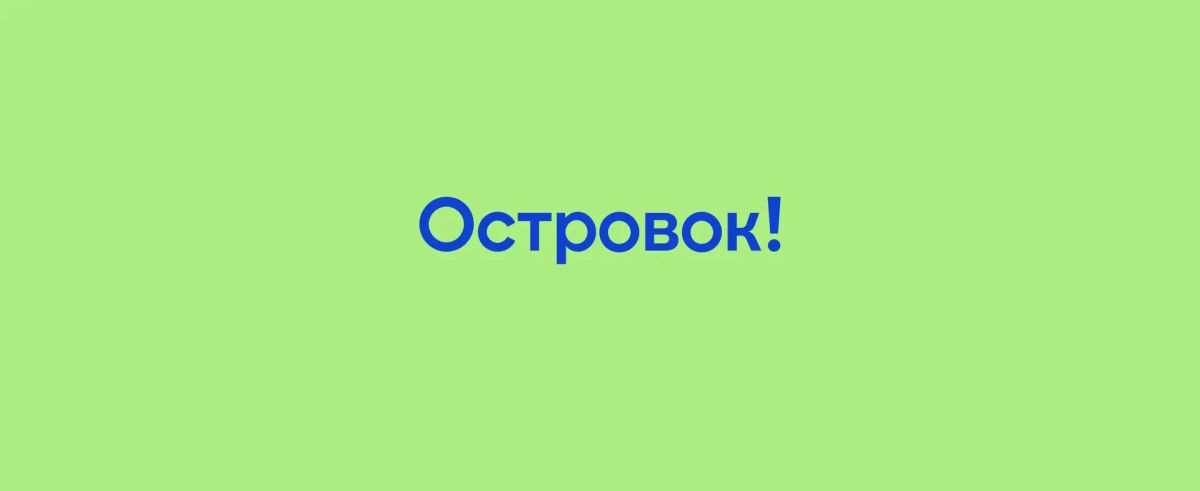 Островок!